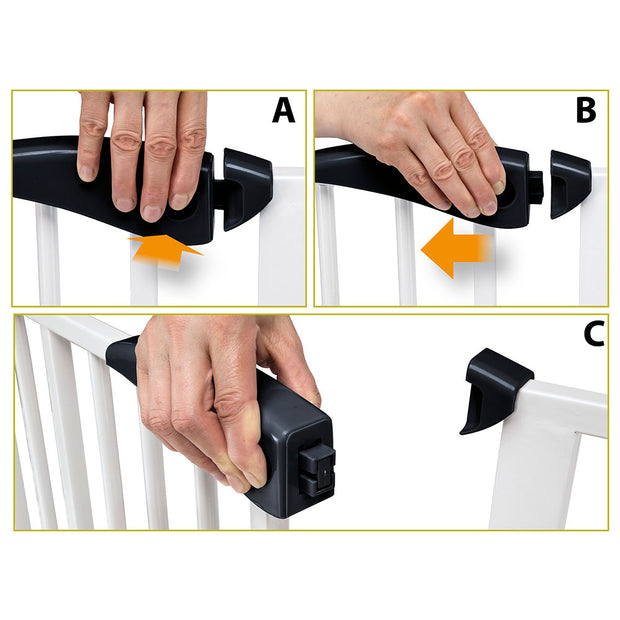 A

B

C