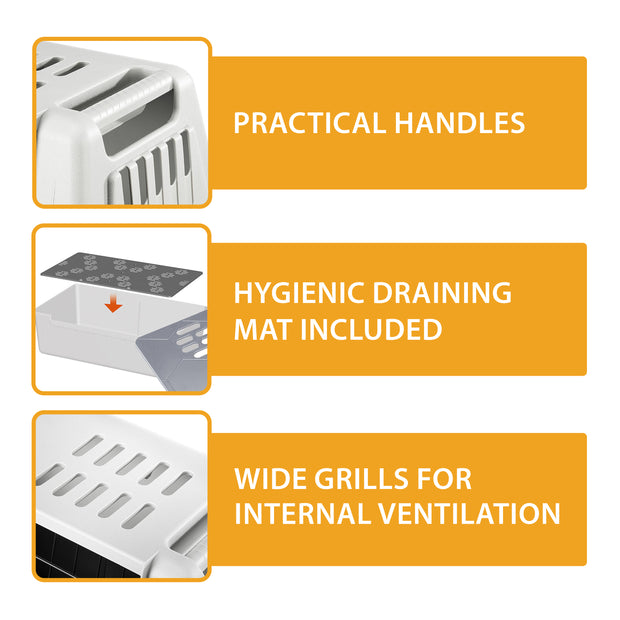 PRACTICAL HANDLES

HYGIENIC DRAINING MAT INCLUDED

WIDE GRILLS FOR INTERNAL VENTILATION