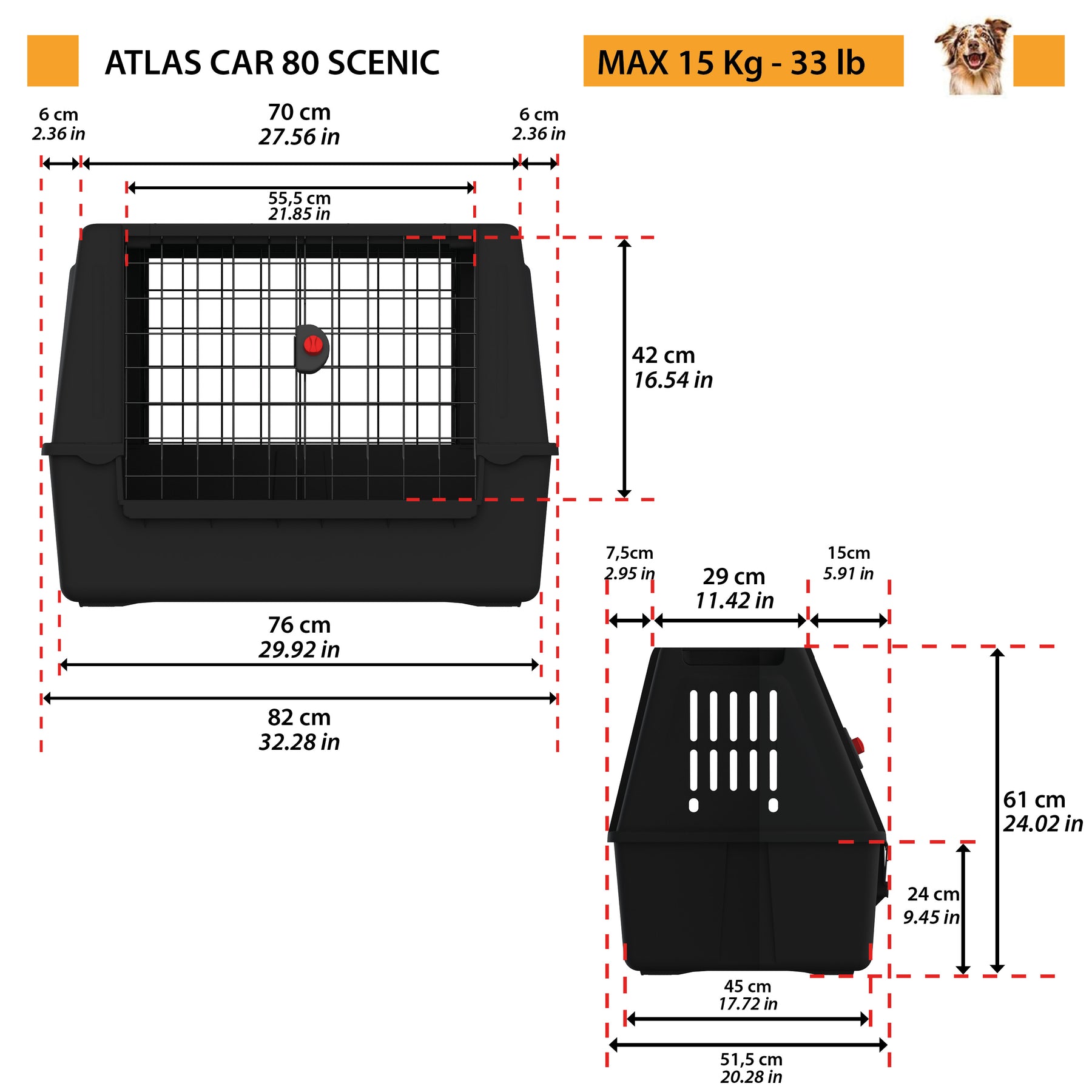 ATLAS CAR 80 SCENIC

MAX 15 Kg - 33 lb

6 cm
2.36 in

70 cm
27.56 in

6 cm
2.36 in

55,5 cm
21.85 in

42 cm
16.54 in

76 cm
29.92 in

82 cm
32.28 in

7,5cm
2.95 in

29 cm
11.42 in

15cm
5.91 in

61 cm
24.02 in

24 cm
9.45 in

45 cm
17.72 in

51,5 cm
20.28 in